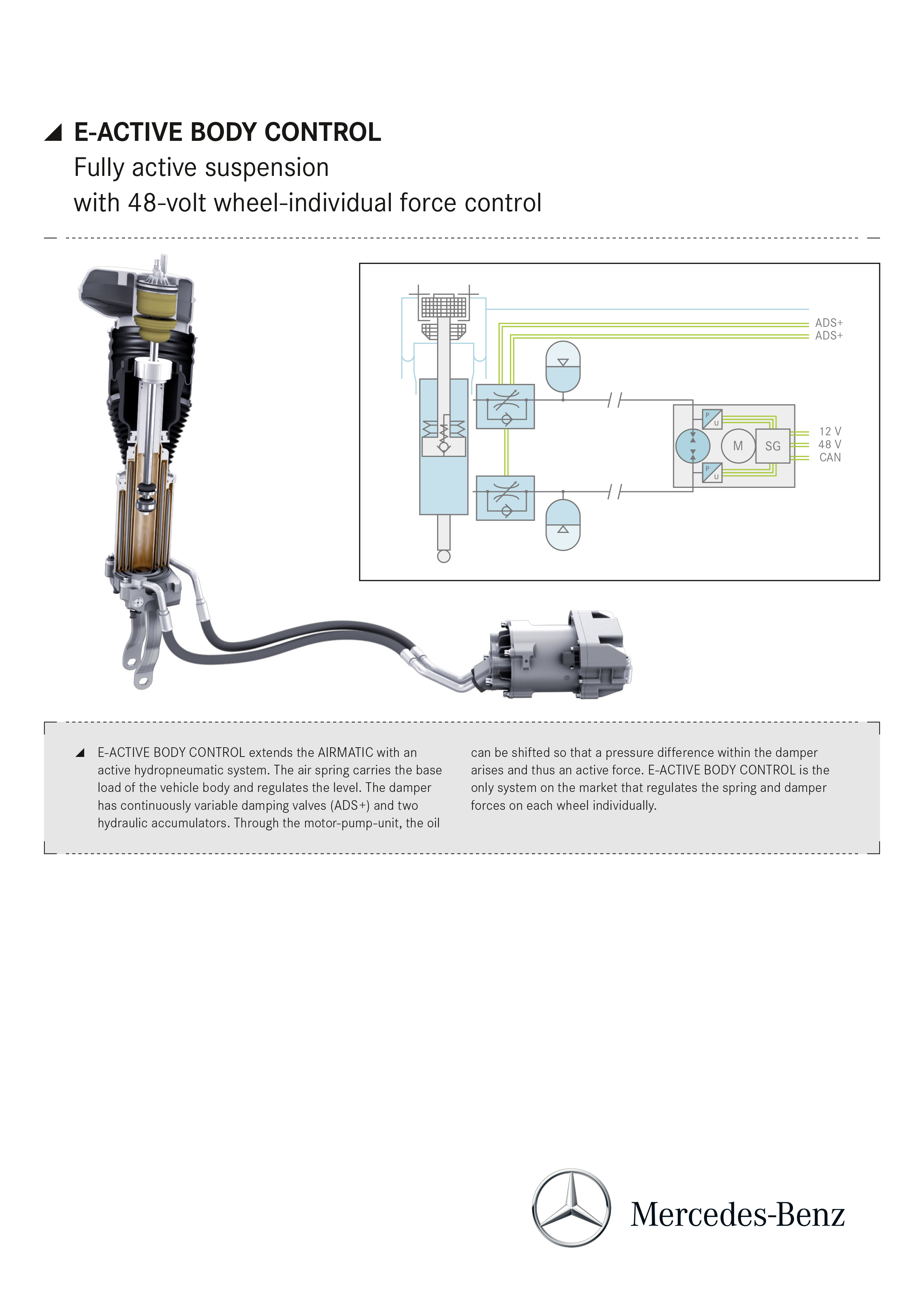 E-ACTIVE BODY CONTROL
Fully active suspension
with 48-volt wheel-individual force control

ADS+
ADS+
P
U
M
SG
P
U
12 V
48 V
CAN

E-ACTIVE BODY CONTROL extends the AIRMATIC with an active hydropneumatic system. The air spring carries the base load of the vehicle body and regulates the level. The damper has continuously variable damping valves (ADS+) and two hydraulic accumulators. Through the motor-pump-unit, the oil can be shifted so that a pressure difference within the damper arises and thus an active force. E-ACTIVE BODY CONTROL is the only system on the market that regulates the spring and damper forces on each wheel individually.

Mercedes-Benz